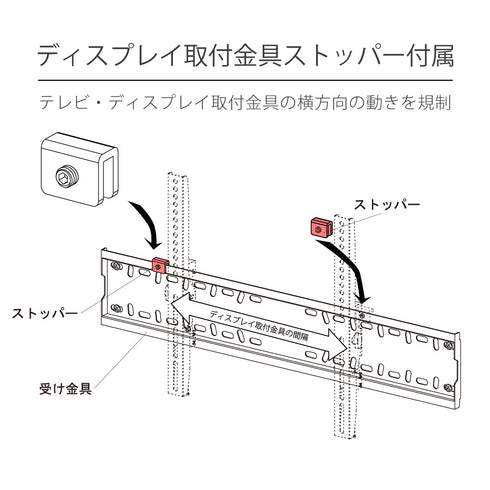 ディスプレイ取付金具ストッパー付属

テレビ・ディスプレイ取付金具の横方向の動きを規制

ストッパー

ストッパー

ディスプレイ取付金具の間隔

受け金具