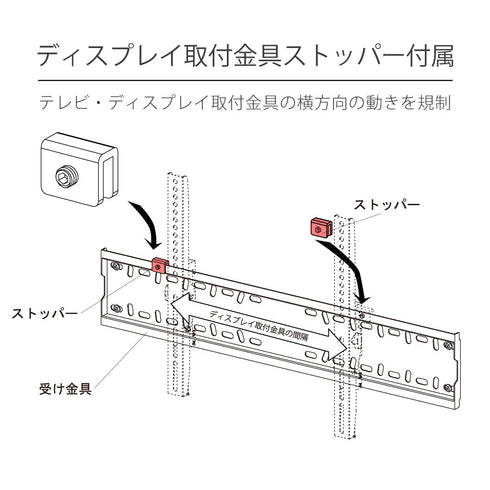 ディスプレイ取付金具ストッパー付属

テレビ・ディスプレイ取付金具の横方向の動きを規制

ストッパー

ストッパー

ディスプレイ取付金具の間隔

受け金具