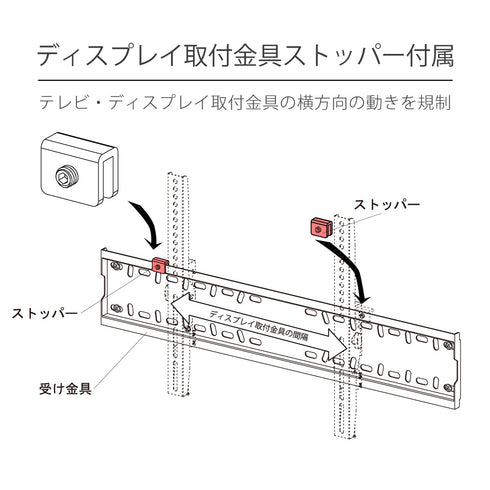 ディスプレイ取付金具ストッパー付属

テレビ・ディスプレイ取付金具の横方向の動きを規制

ストッパー

ストッパー

ディスプレイ取付金具の間隔

受け金具