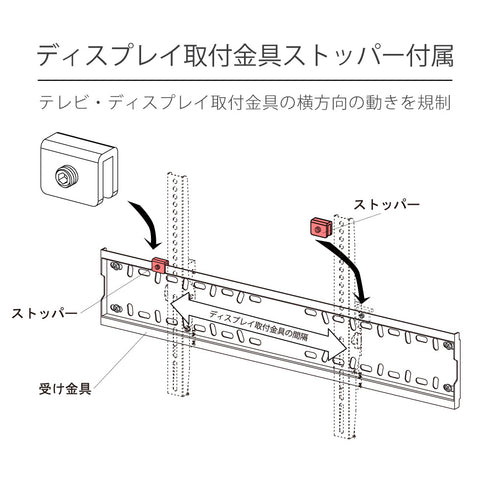 ディスプレイ取付金具ストッパー付属

テレビ・ディスプレイ取付金具の横方向の動きを規制

ストッパー

ストッパー

ディスプレイ取付金具の間隔

受け金具