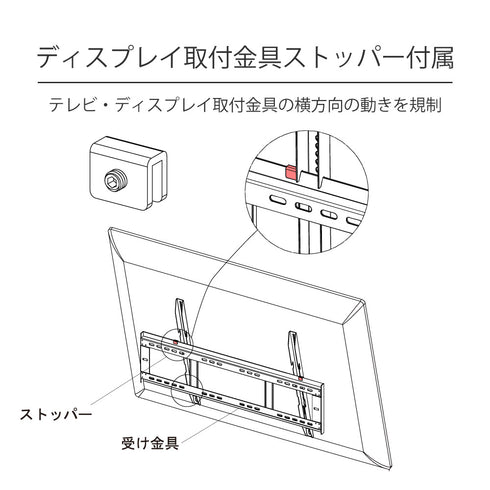 ディスプレイ取付金具ストッパー付属

テレビ・ディスプレイ取付金具の横方向の動きを規制

ストッパー

受け金具