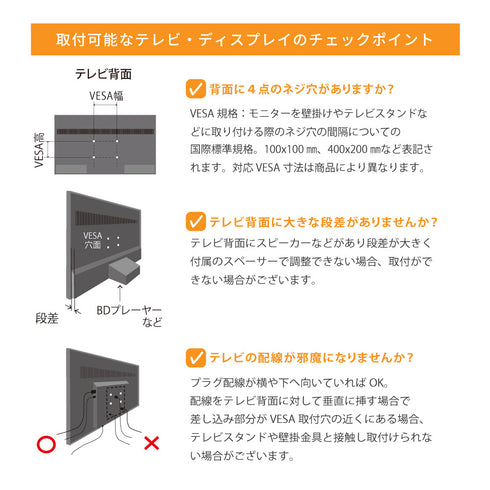 取付可能なテレビ・ディスプレイのチェックポイント

テレビ背面

VESA幅

VESA高

背面に４点のネジ穴がありますか？

VESA 規格：モニターを壁掛けやテレビスタンドなどに取り付ける際のネジ穴の間隔についての国際標準規格。100x100 ㎜、400x200 ㎜など表記されます。対応 VESA 寸法は商品により異なります。

VESA
穴面

段差

BDプレーヤーなど

テレビ背面に大きな段差がありませんか？

テレビ背面にスピーカーなどがあり段差が大きく付属のスペーサーで調整できない場合、取付ができない場合がございます。

○

×

テレビの配線が邪魔になりませんか？

プラグ配線が横や下へ向いていれば OK。
配線をテレビ背面に対して垂直に挿す場合で差し込み部分が VESA 取付穴の近くにある場合、テレビスタンドや壁掛金具と接触し取付けられない場合がございます。