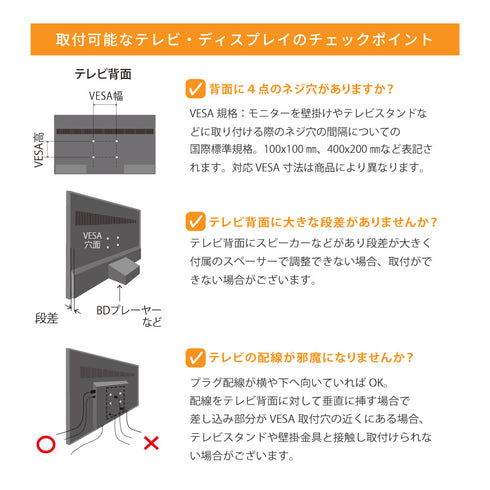 取付可能なテレビ・ディスプレイのチェックポイント

テレビ背面

VESA幅

VESA高

背面に４点のネジ穴がありますか？

VESA 規格：モニターを壁掛けやテレビスタンドなどに取り付ける際のネジ穴の間隔についての国際標準規格。100x100 ㎜、400x200 ㎜など表記されます。対応 VESA 寸法は商品により異なります。

VESA
穴面

段差

BDプレーヤーなど

テレビ背面に大きな段差がありませんか？

テレビ背面にスピーカーなどがあり段差が大きく付属のスペーサーで調整できない場合、取付ができない場合がございます。

○

×

テレビの配線が邪魔になりませんか？

プラグ配線が横や下へ向いていれば OK。
配線をテレビ背面に対して垂直に挿す場合で差し込み部分が VESA 取付穴の近くにある場合、テレビスタンドや壁掛金具と接触し取付けられない場合がございます。