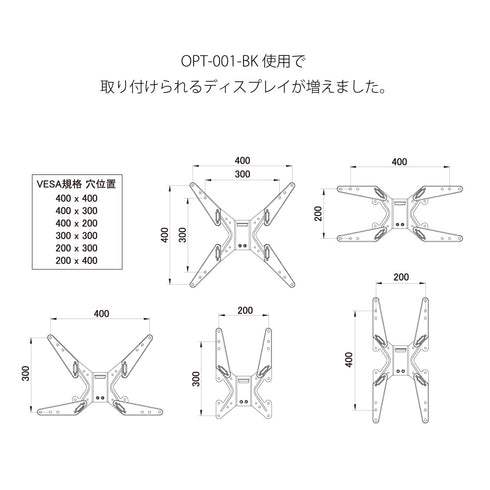 OPT-001-BK 使用で
取り付けられるディスプレイが増えました。

VESA規格 穴位置
400 x 400
400 x 300
400 x 200
300 x 300
200 x 300
200 x 400

400
300
400
300

400
200

400
300

200
300

200
400