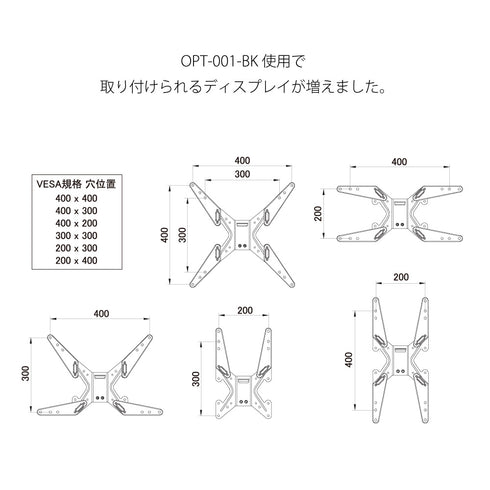 OPT-001-BK 使用で
取り付けられるディスプレイが増えました。

VESA規格 穴位置
400 x 400
400 x 300
400 x 200
300 x 300
200 x 300
200 x 400

400
300
400
300

400
200

400
300

200
300

200
400